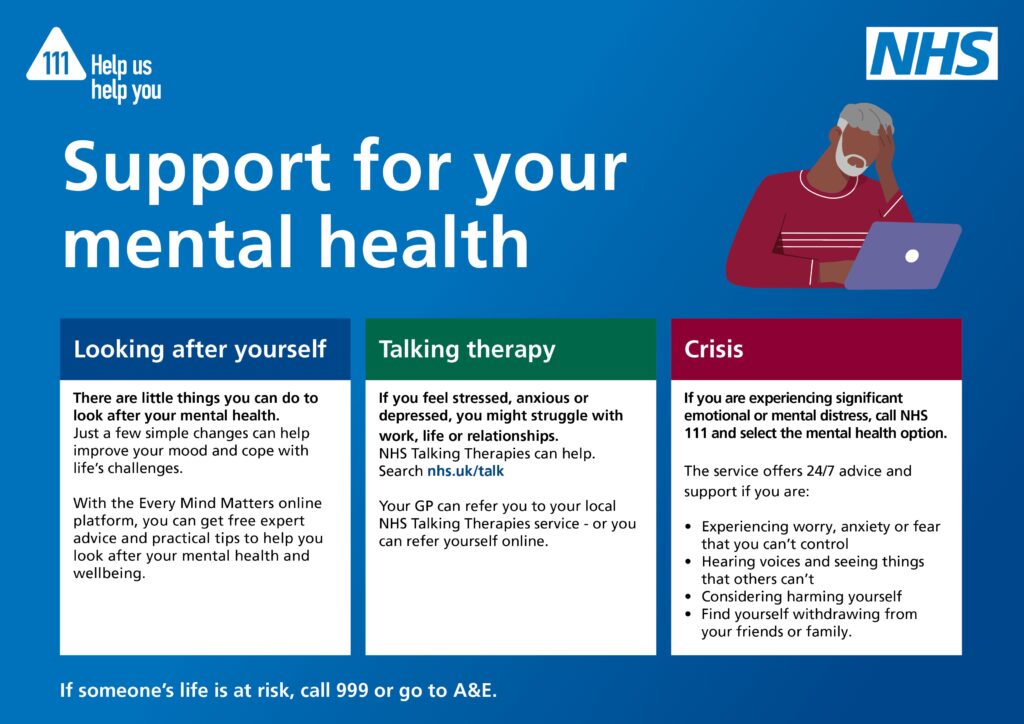 111 Help us help you

NHS

Support for your mental health

Looking after yourself

There are little things you can do to look after your mental health. Just a few simple changes can help improve your mood and cope with life's challenges.

With the Every Mind Matters online platform, you can get free expert advice and practical tips to help you look after your mental health and wellbeing.

Talking therapy

If you feel stressed, anxious or depressed, you might struggle with work, life or relationships. NHS Talking Therapies can help. Search nhs.uk/talk

Your GP can refer you to your local NHS Talking Therapies service - or you can refer yourself online.

Crisis

If you are experiencing significant emotional or mental distress, call NHS 111 and select the mental health option.

The service offers 24/7 advice and support if you are:

• Experiencing worry, anxiety or fear that you can't control
• Hearing voices and seeing things that others can't
• Considering harming yourself
• Find yourself withdrawing from your friends or family.

If someone's life is at risk, call 999 or go to A&E.